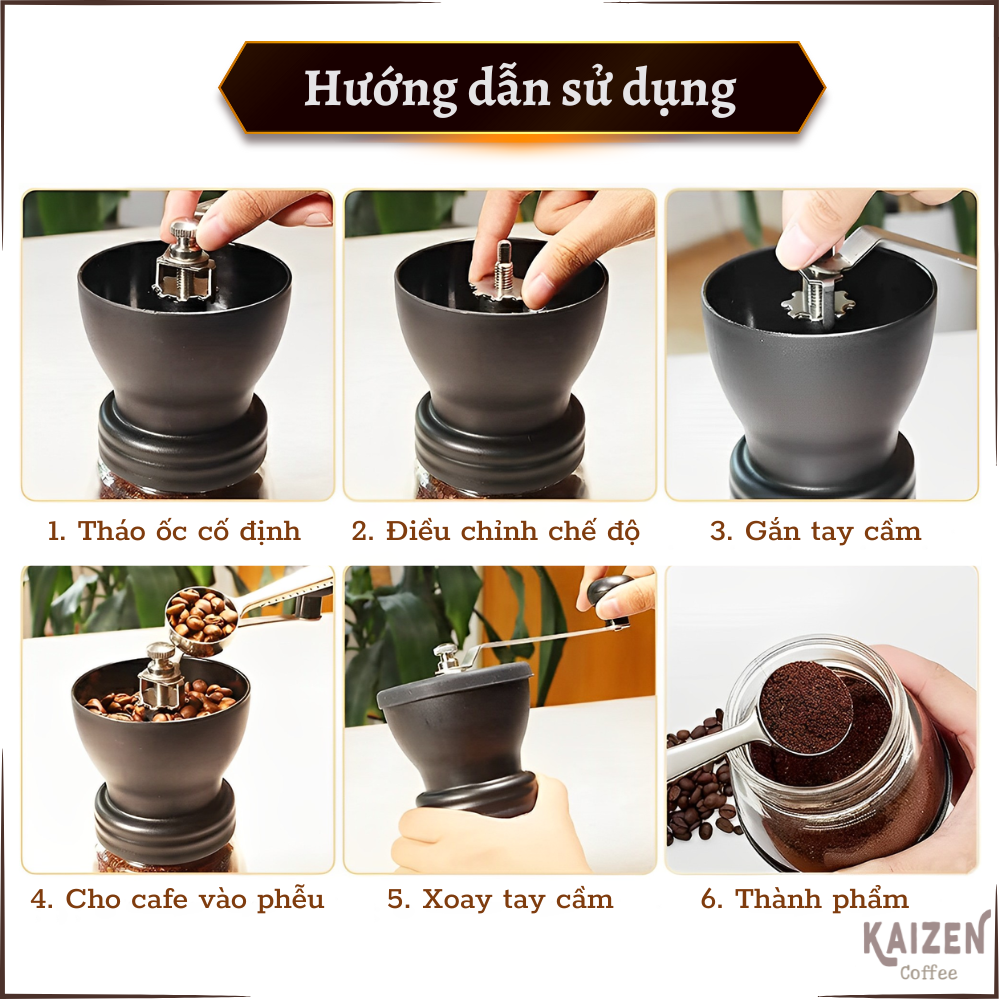 Hướng dẫn sử dụng

1. Tháo ốc cố định

2. Điều chỉnh chế độ

3. Gắn tay cầm

4. Cho cafe vào phễu

5. Xoay tay cầm

6. Thành phẩm

KAIZEN
Coffee